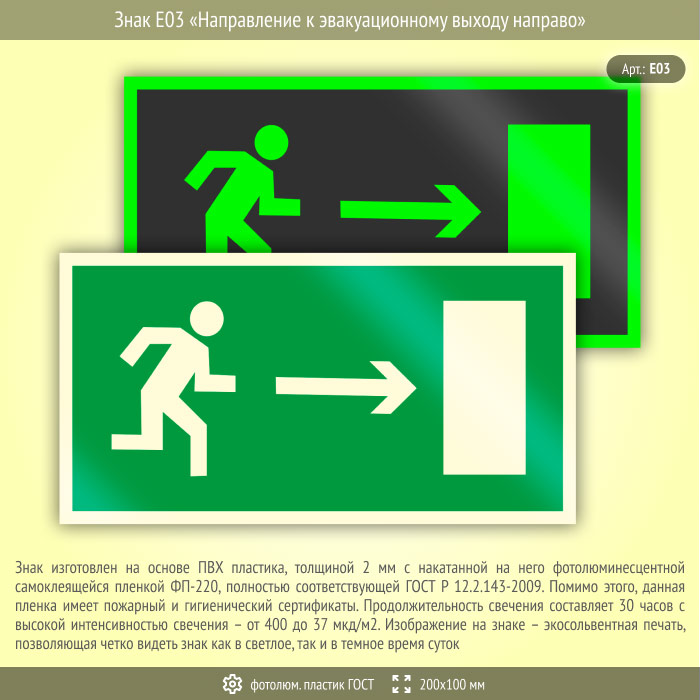 Знак E03 «Направление к эвакуационному выходу направо»

Арт.: E03

Знак изготовлен на основе ПВХ пластика, толщиной 2 мм с накатанной на него фотолюминесцентной самоклеящейся пленкой ФП-220, полностью соответствующей ГОСТ Р 12.2.143-2009. Помимо этого, данная пленка имеет пожарный и гигиенический сертификаты. Продолжительность свечения составляет 30 часов с высокой интенсивностью свечения – от 400 до 37 мкд/м2. Изображение на знаке – экосольвентная печать, позволяющая четко видеть знак как в светлое, так и в темное время суток

фотолюм. пластик ГОСТ 200x100 мм